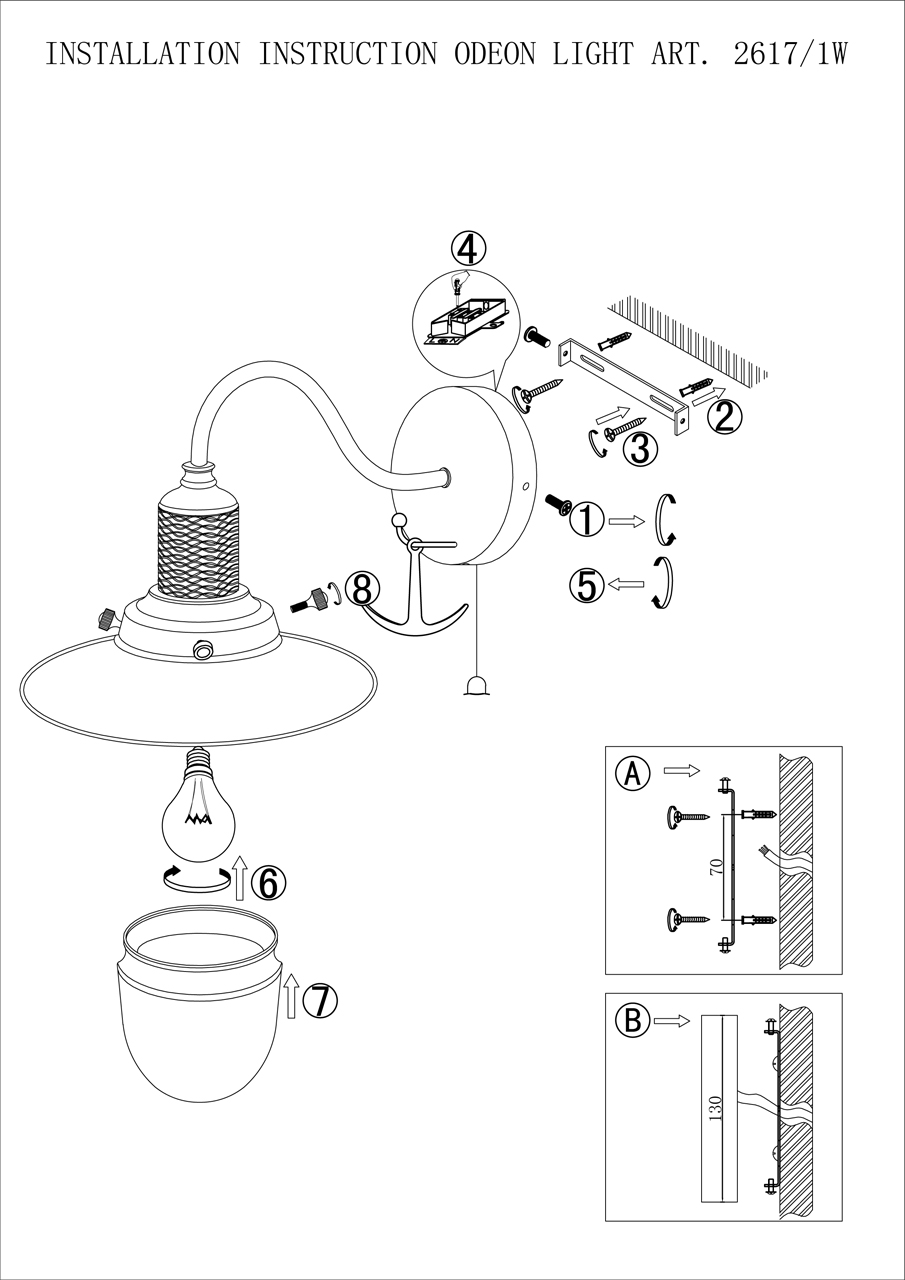 INSTALLATION INSTRUCTION ODEON LIGHT ART. 2617/1W

4

2

3

1

5

8

6

7

A

70

B

130