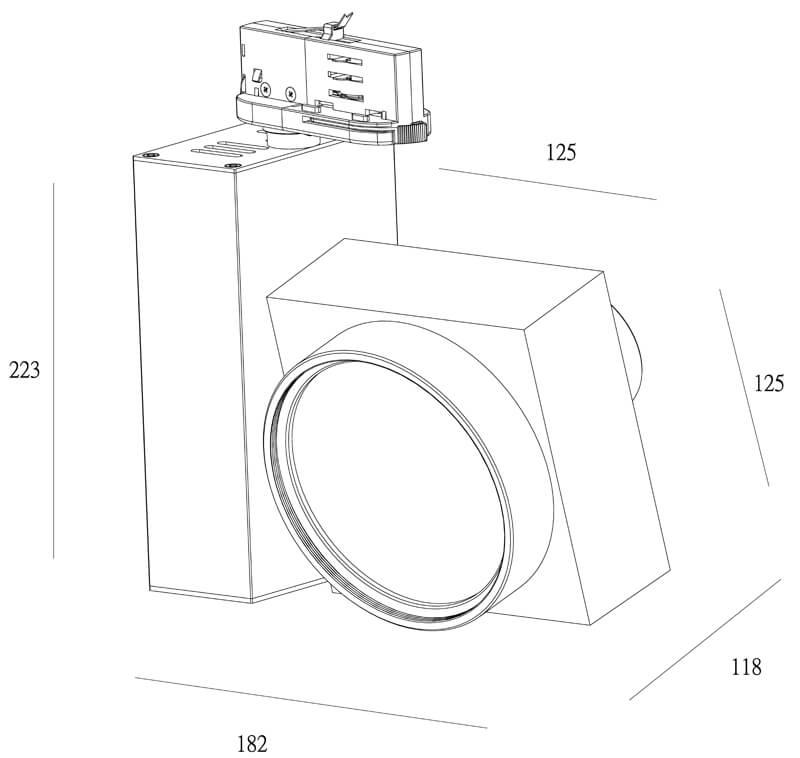 125

223

125

118

182