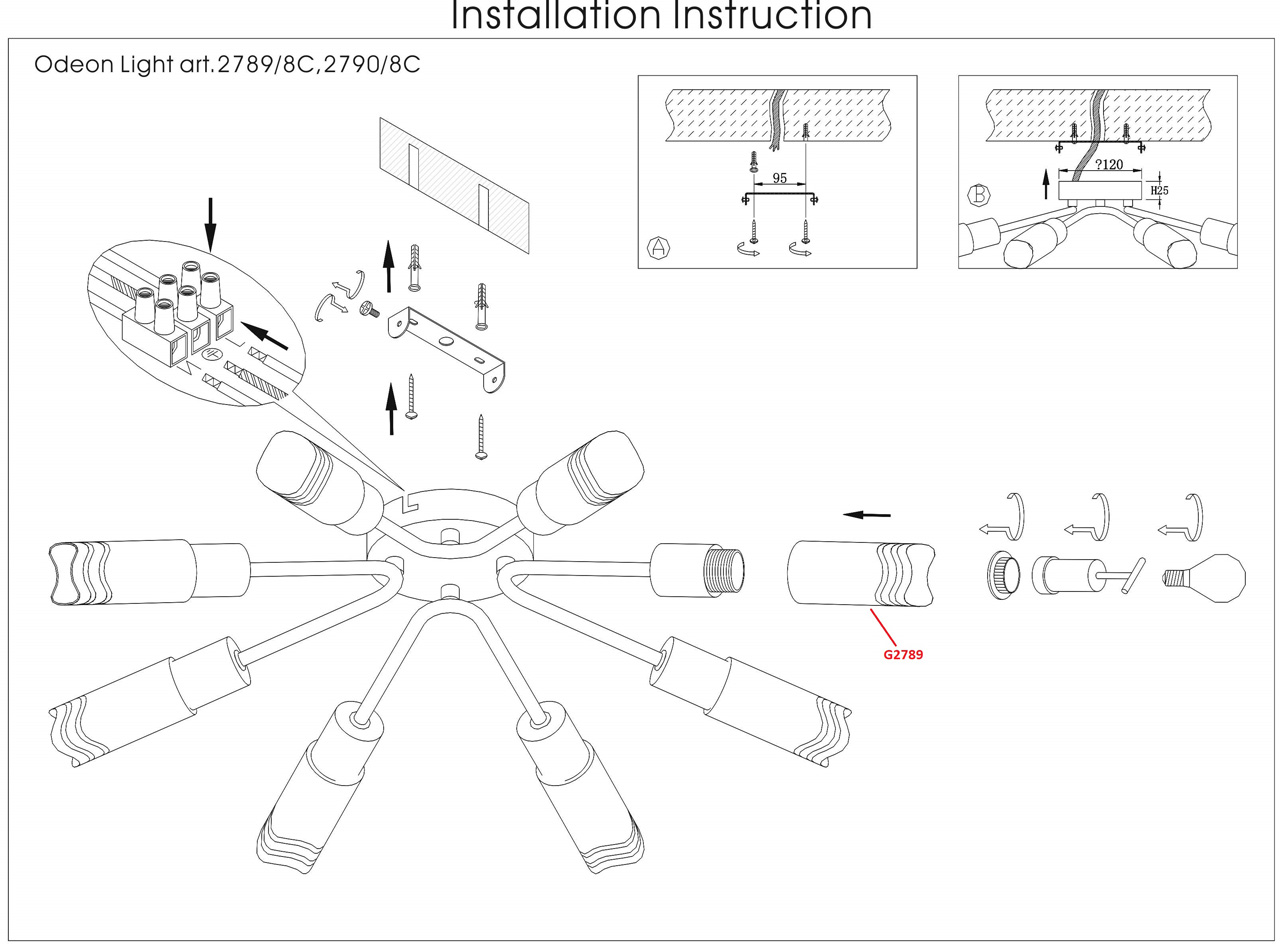 Installation Instruction

Odeon Light art.2789/8C,2790/8C

95

A

?120

H25

B

G2789