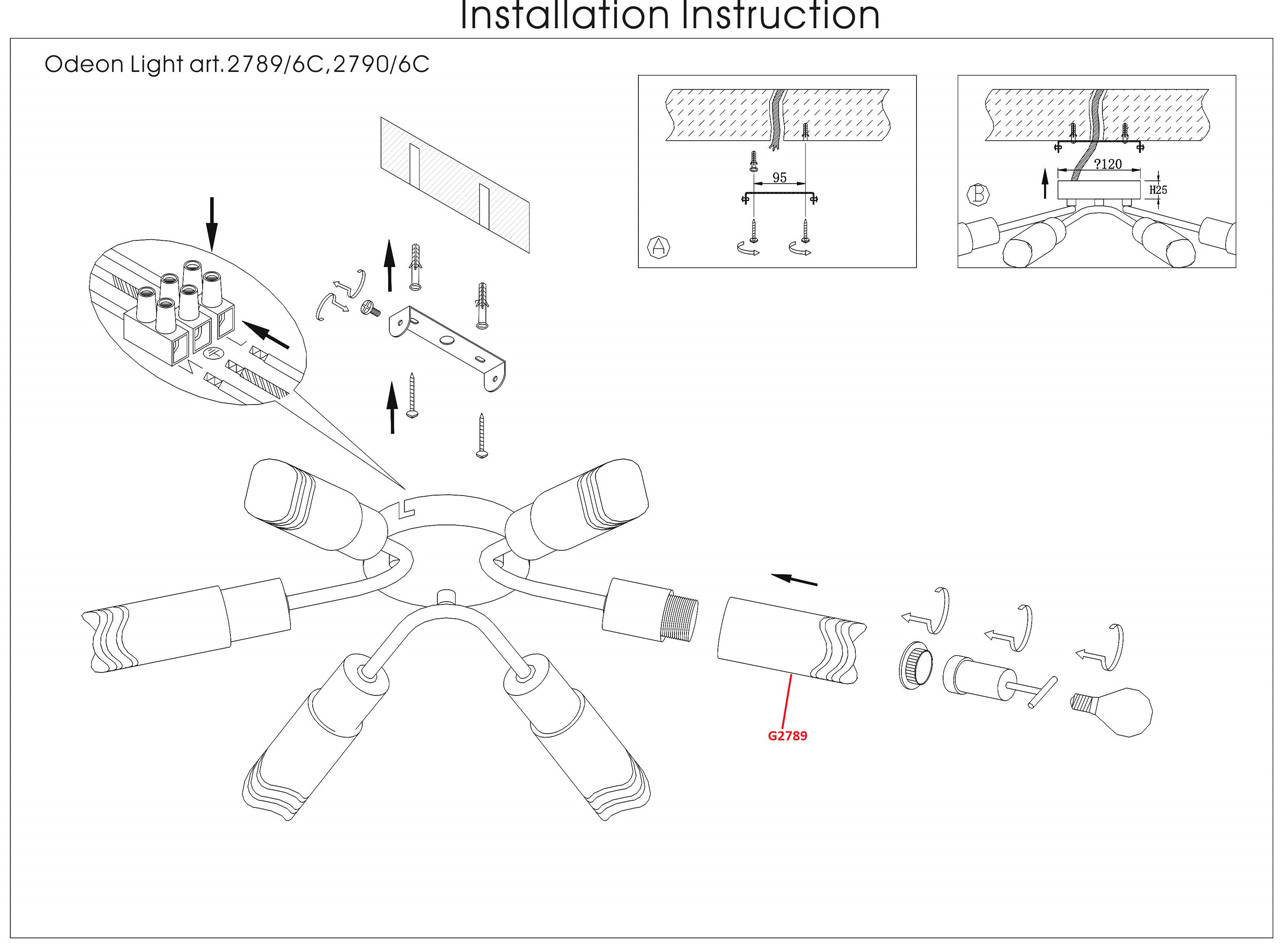 Installation Instruction

Odeon Light art.2789/6C,2790/6C

95

A

?120

H25

B

G2789